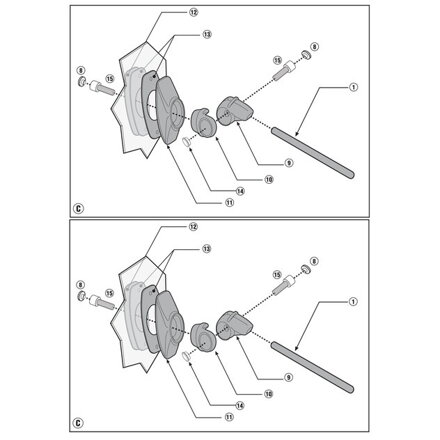 12
13
8
15
15
8
1
9
10
14
11
C

12
13
8
15
15
8
1
9
10
14
11
C